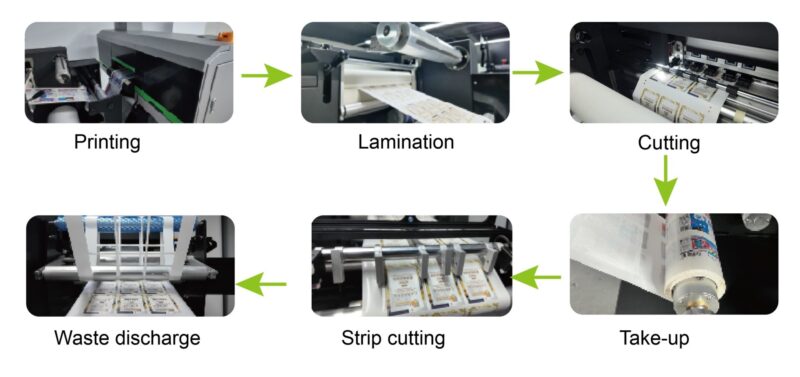 Printing

Lamination

Cutting

Take-up

Strip cutting

Waste discharge